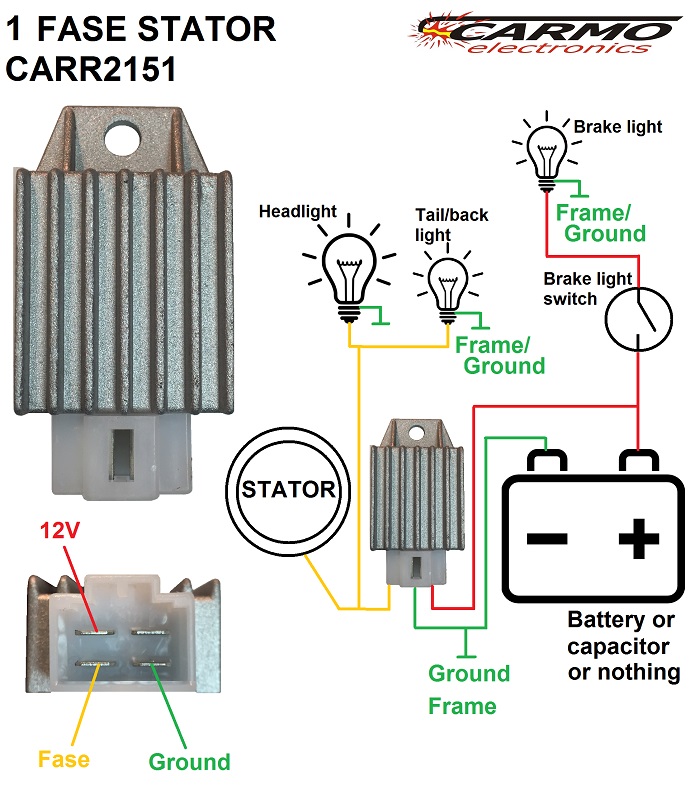 1 FASE STATOR
CARR2151

CARMO
electronics

Brake light

Frame/
Ground

Headlight

Tail/back light

Brake light switch

Frame/
Ground

STATOR

−  +

Battery or capacitor or nothing

12V

Ground
Frame

Fase

Ground